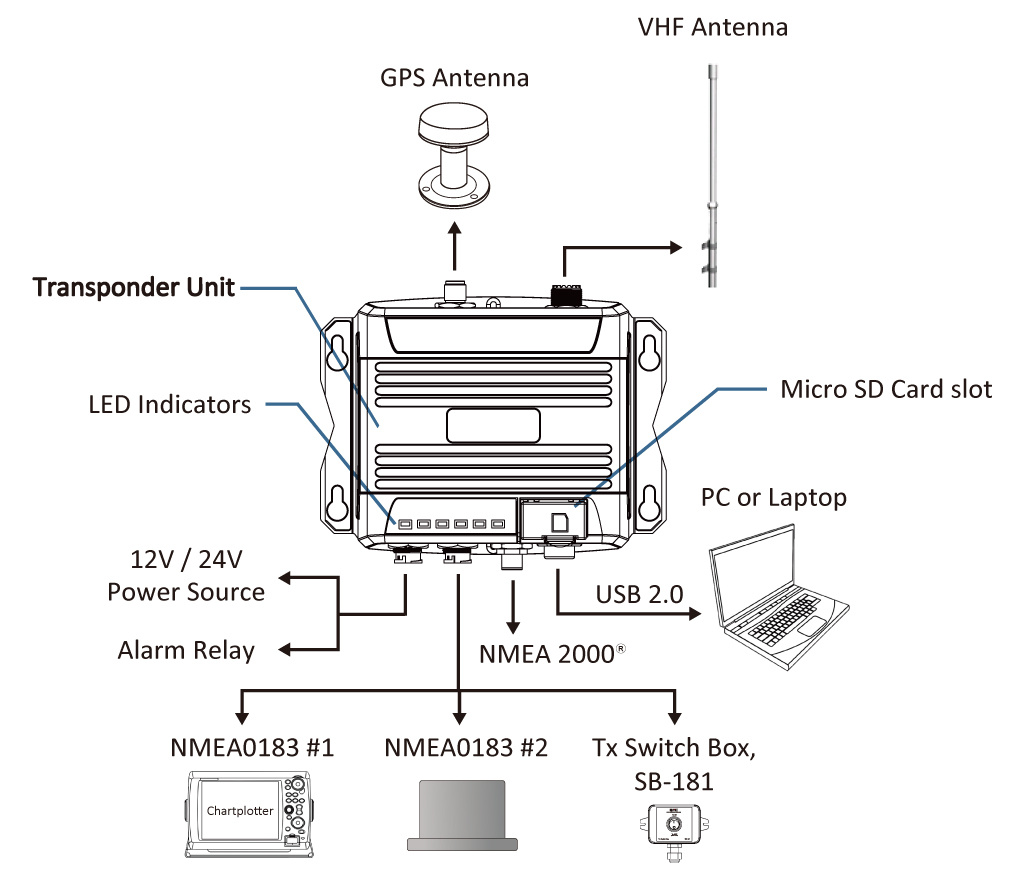 VHF Antenna

GPS Antenna

Transponder Unit

LED Indicators

Micro SD Card slot

PC or Laptop

12V / 24V
Power Source

Alarm Relay

USB 2.0

NMEA 2000®

NMEA0183 #1

NMEA0183 #2

Tx Switch Box,
SB-181

Chartplotter